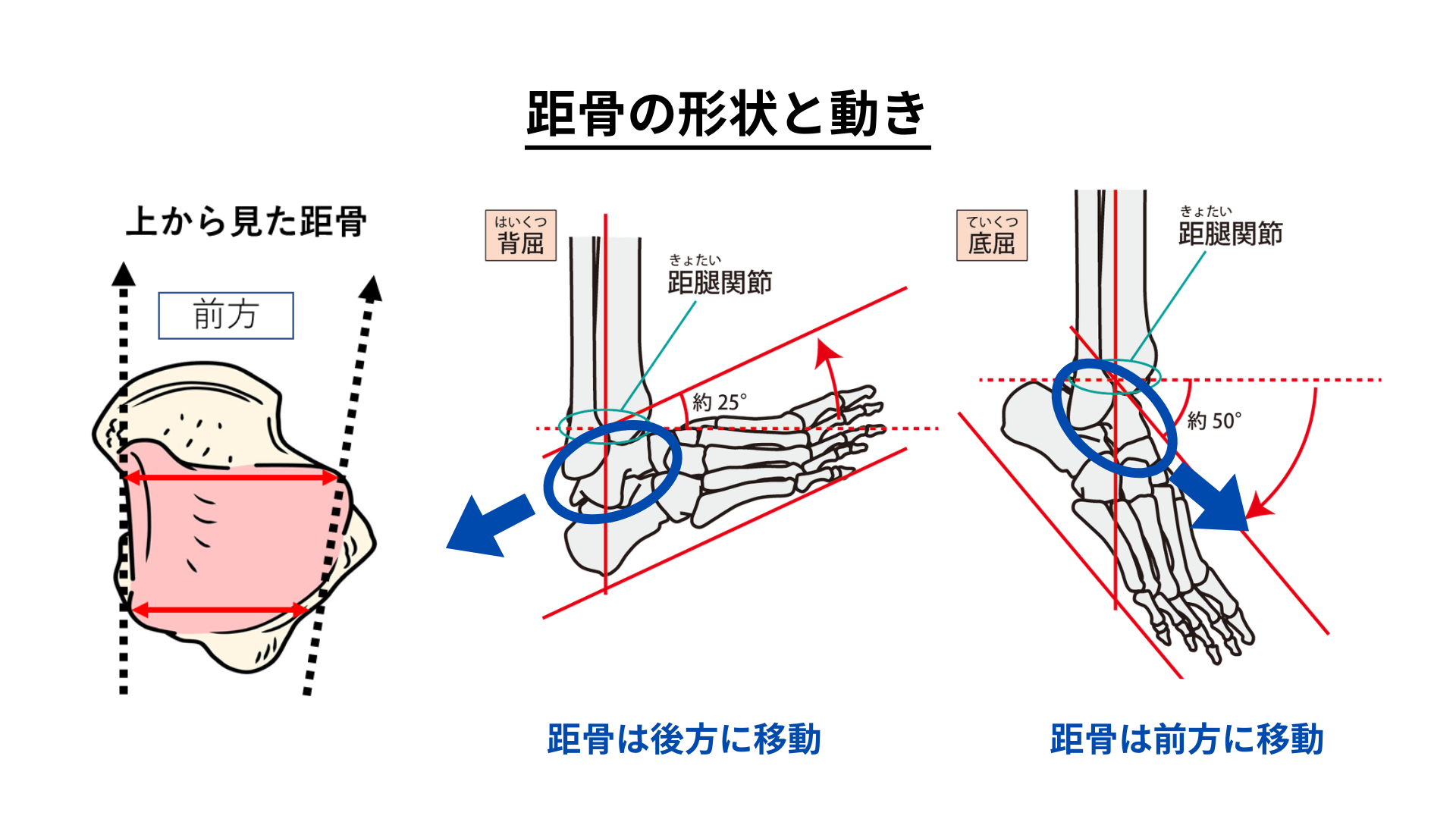 距骨の形状と動き

上から見た距骨

前方

はいくつ
背屈

きょたい
距腿関節

約 25°

距骨は後方に移動

ていくつ
底屈

きょたい
距腿関節

約 50°

距骨は前方に移動